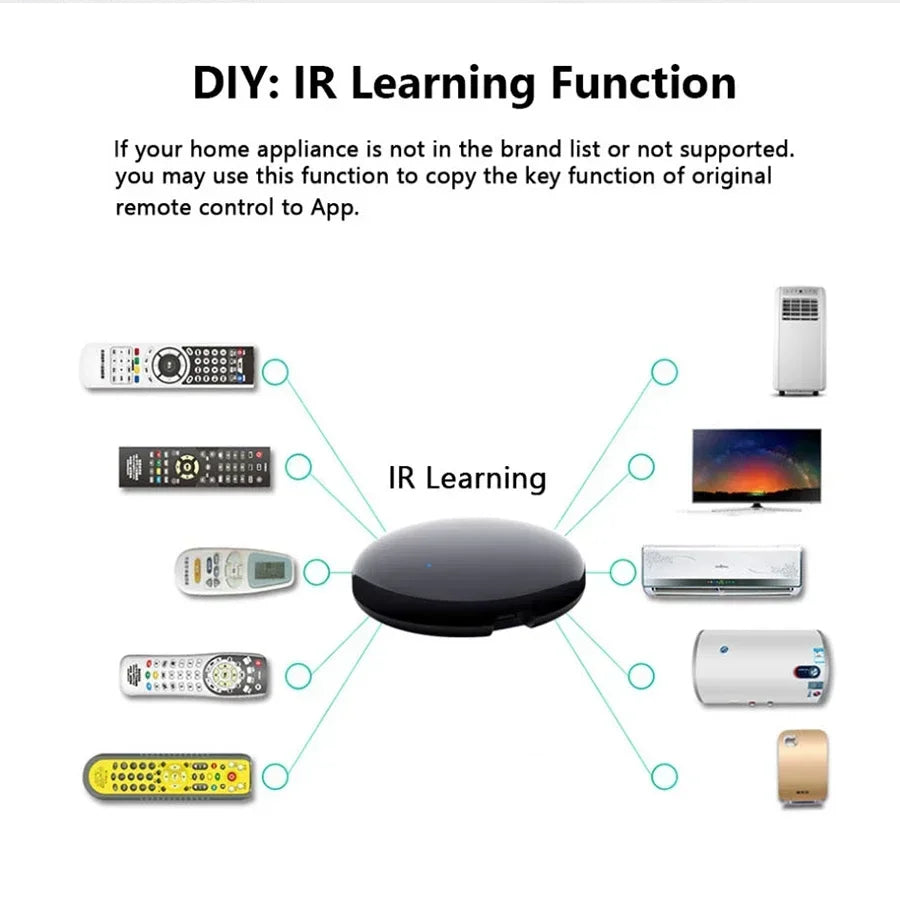 DIY: IR Learning Function

If your home appliance is not in the brand list or not supported. you may use this function to copy the key function of original remote control to App.

IR Learning