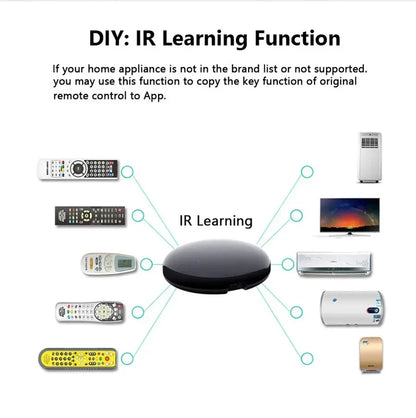 DIY: IR Learning Function

If your home appliance is not in the brand list or not supported. you may use this function to copy the key function of original remote control to App.

IR Learning